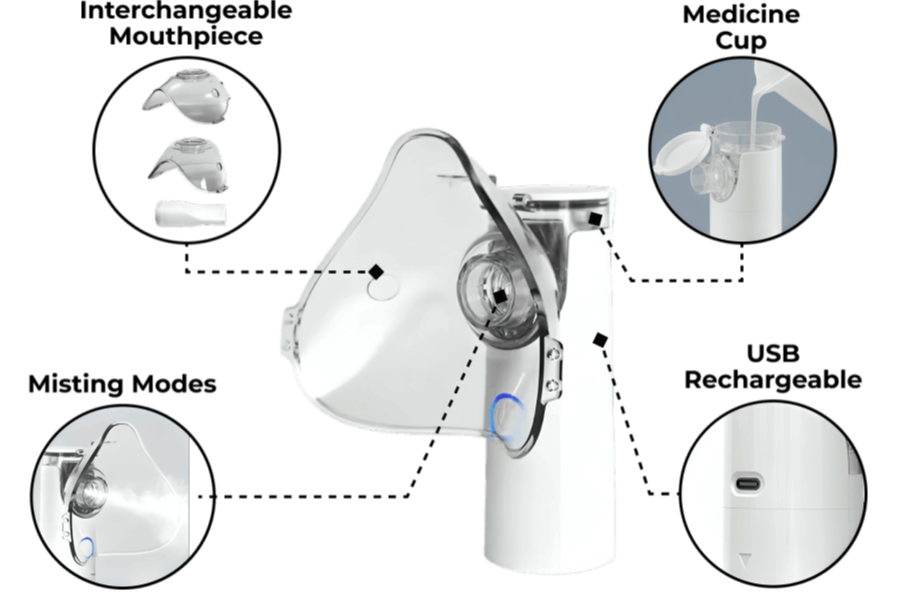 Interchangeable Mouthpiece

Medicine Cup

Misting Modes

USB Rechargeable